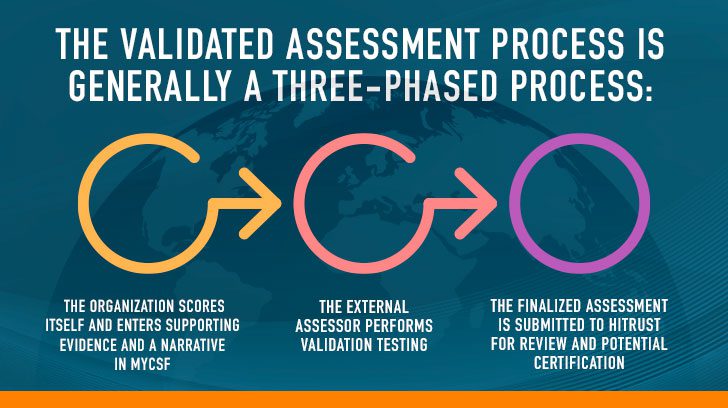 THE VALIDATED ASSESSMENT PROCESS IS GENERALLY A THREE-PHASED PROCESS:

THE ORGANIZATION SCORES ITSELF AND ENTERS SUPPORTING EVIDENCE AND A NARRATIVE IN MYCSF

THE EXTERNAL ASSESSOR PERFORMS VALIDATION TESTING

THE FINALIZED ASSESSMENT IS SUBMITTED TO HITRUST FOR REVIEW AND POTENTIAL CERTIFICATION