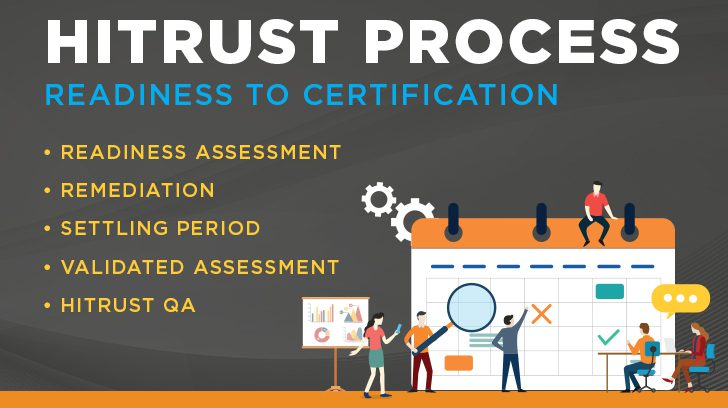 HITRUST PROCESS
READINESS TO CERTIFICATION

• READINESS ASSESSMENT
• REMEDIATION
• SETTLING PERIOD
• VALIDATED ASSESSMENT
• HITRUST QA