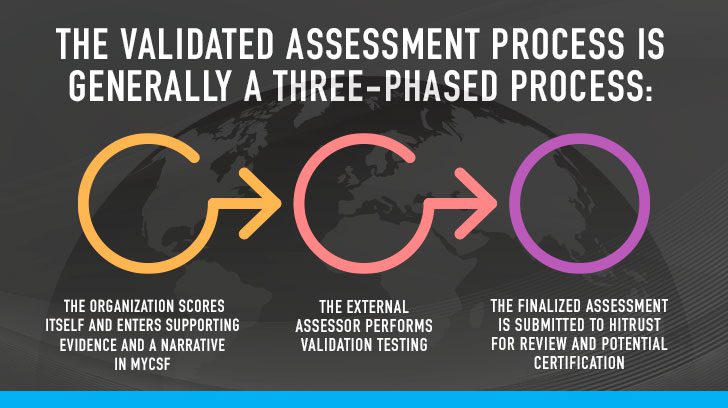 THE VALIDATED ASSESSMENT PROCESS IS GENERALLY A THREE-PHASED PROCESS:

THE ORGANIZATION SCORES ITSELF AND ENTERS SUPPORTING EVIDENCE AND A NARRATIVE IN MYCSF

THE EXTERNAL ASSESSOR PERFORMS VALIDATION TESTING

THE FINALIZED ASSESSMENT IS SUBMITTED TO HITRUST FOR REVIEW AND POTENTIAL CERTIFICATION